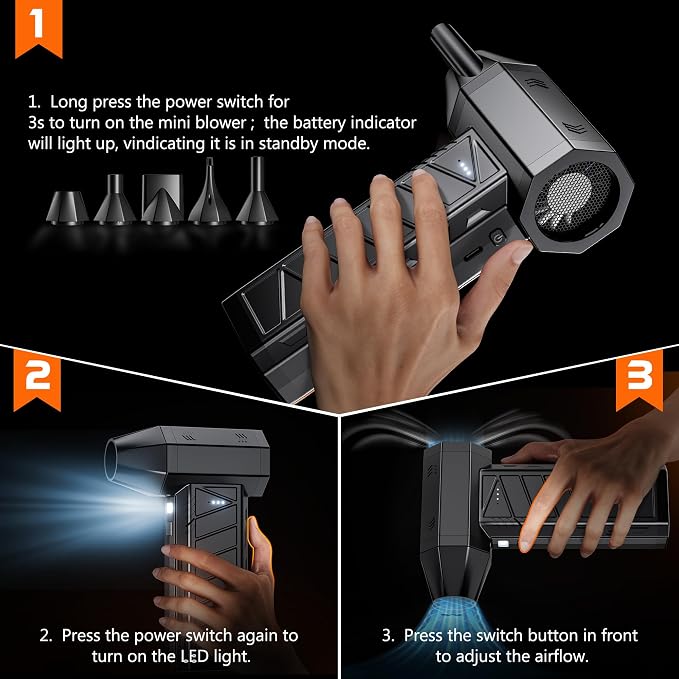 1

1. Long press the power switch for 3s to turn on the mini blower ; the battery indicator will light up, vindicating it is in standby mode.

2

3

2. Press the power switch again to turn on the LED light.

3. Press the switch button in front to adjust the airflow.