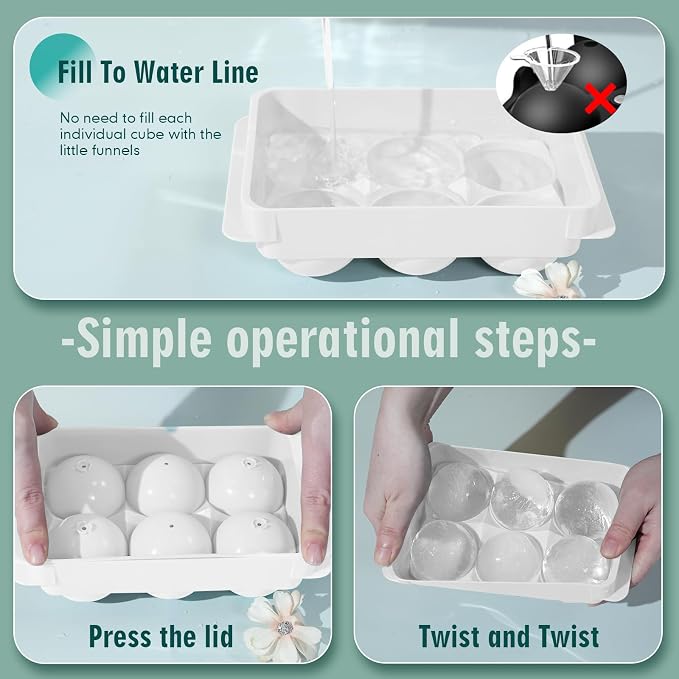 Fill To Water Line

No need to fill each individual cube with the little funnels

-Simple operational steps-

Press the lid

Twist and Twist