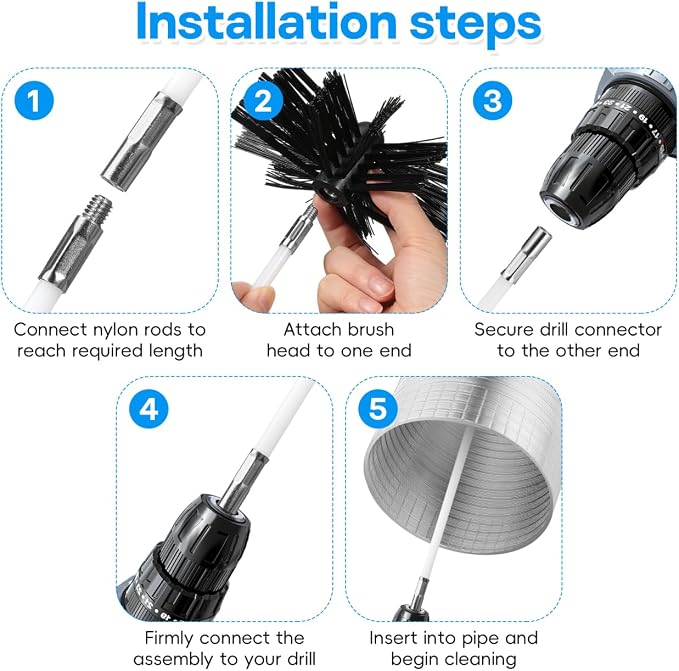 Installation steps

1

Connect nylon rods to reach required length

2

Attach brush head to one end

3

Secure drill connector to the other end

4

Firmly connect the assembly to your drill

5

Insert into pipe and begin cleaning