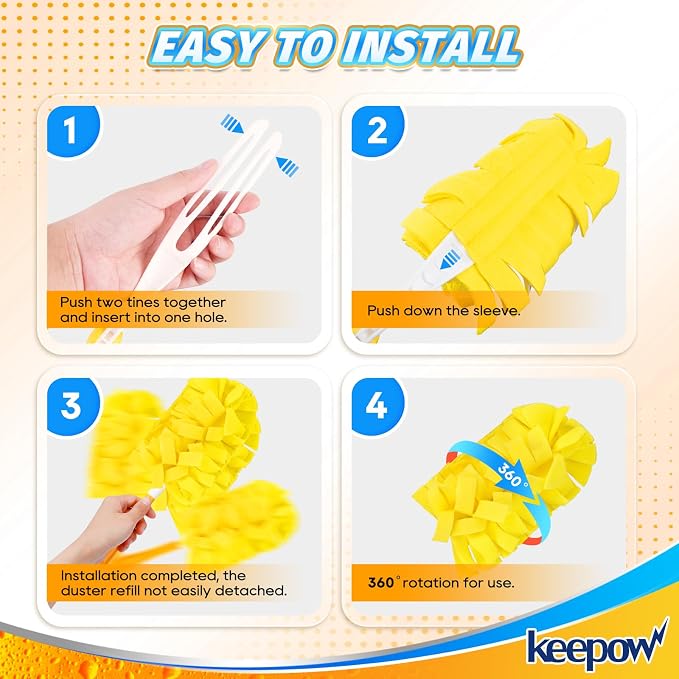 EASY TO INSTALL

1

Push two tines together and insert into one hole.

2

Push down the sleeve.

3

Installation completed, the duster refill not easily detached.

4

360°

360° rotation for use.

keepow