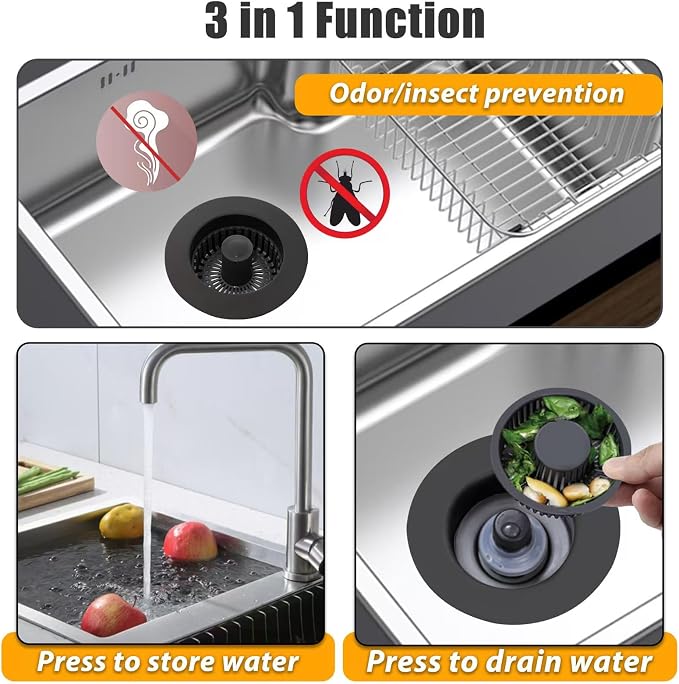 3 in 1 Function

Odor/insect prevention

Press to store water

Press to drain water