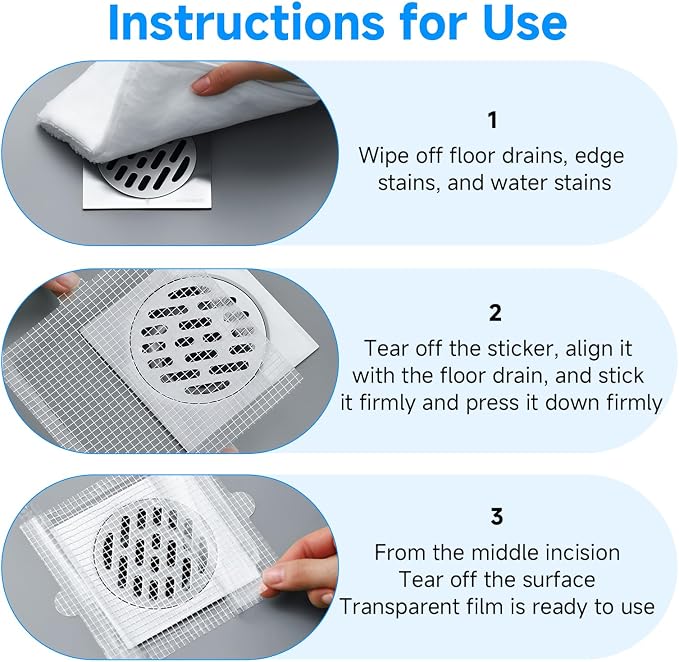 Instructions for Use

1
Wipe off floor drains, edge stains, and water stains

2
Tear off the sticker, align it with the floor drain, and stick it firmly and press it down firmly

3
From the middle incision
Tear off the surface
Transparent film is ready to use