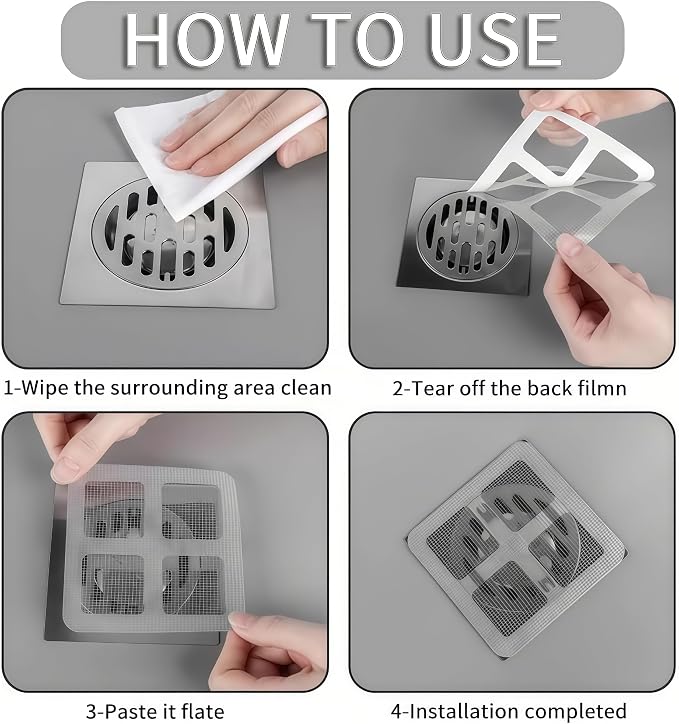 HOW TO USE

1-Wipe the surrounding area clean

2-Tear off the back filmn

3-Paste it flate

4-Installation completed