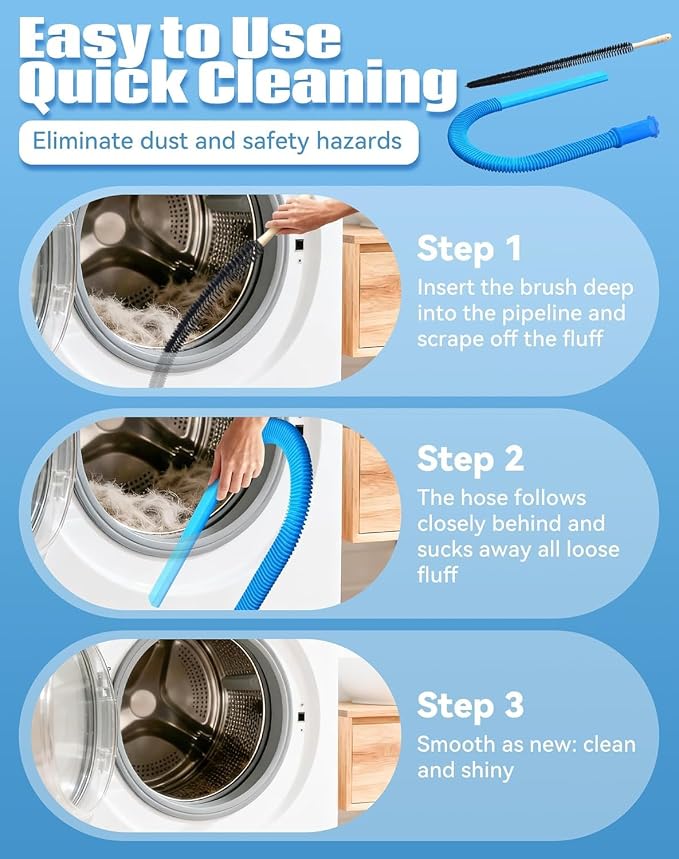 Easy to Use
Quick Cleaning

Eliminate dust and safety hazards

Step 1
Insert the brush deep into the pipeline and scrape off the fluff

Step 2
The hose follows closely behind and sucks away all loose fluff

Step 3
Smooth as new: clean and shiny