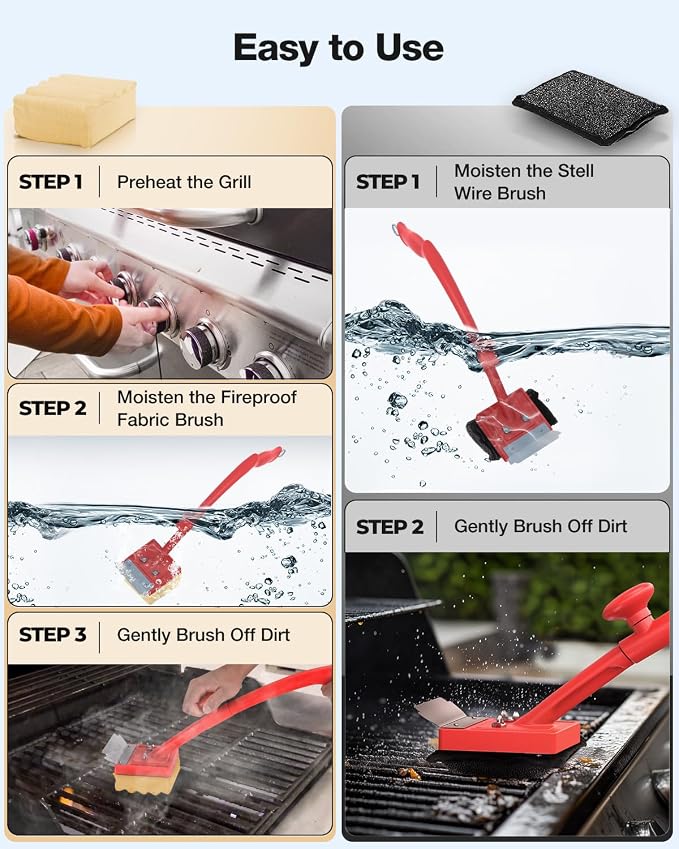 Easy to Use

STEP 1 Preheat the Grill

STEP 2 Moisten the Fireproof Fabric Brush

STEP 3 Gently Brush Off Dirt

STEP 1 Moisten the Stell Wire Brush

STEP 2 Gently Brush Off Dirt