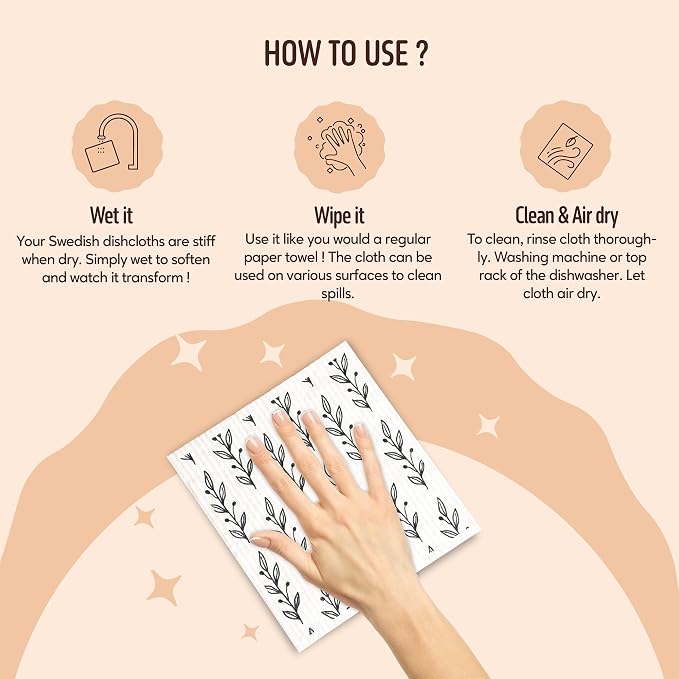 HOW TO USE ?

Wet it
Your Swedish dishcloths are stiff when dry. Simply wet to soften and watch it transform !

Wipe it
Use it like you would a regular paper towel ! The cloth can be used on various surfaces to clean spills.

Clean & Air dry
To clean, rinse cloth thoroughly. Washing machine or top rack of the dishwasher. Let cloth air dry.