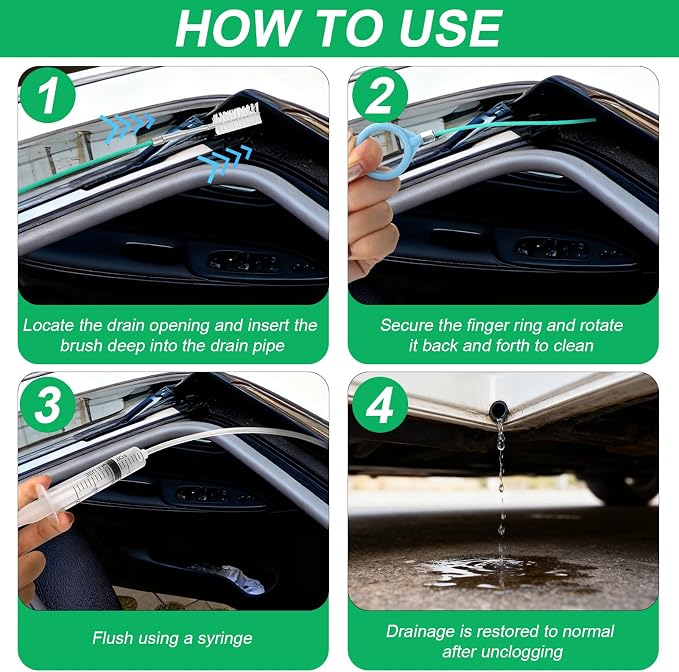 HOW TO USE

1

Locate the drain opening and insert the brush deep into the drain pipe

2

Secure the finger ring and rotate it back and forth to clean

3

Flush using a syringe

4

Drainage is restored to normal after unclogging