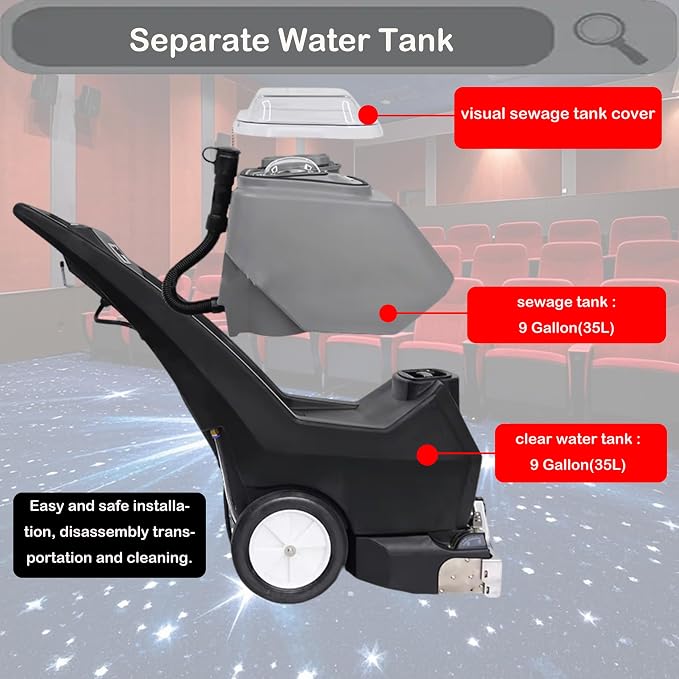 Separate Water Tank

visual sewage tank cover

sewage tank :
9 Gallon(35L)

clear water tank :
9 Gallon(35L)

Easy and safe installation, disassembly transportation and cleaning.