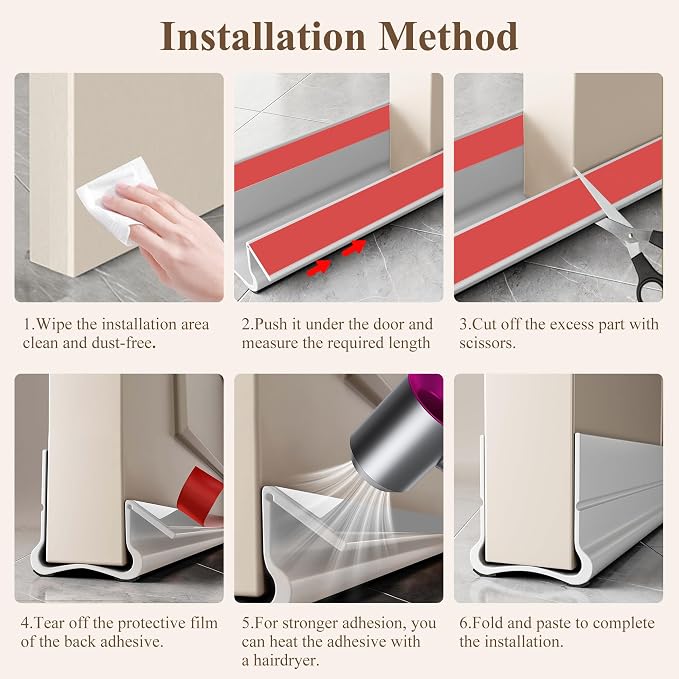 Installation Method

1.Wipe the installation area clean and dust-free.

2.Push it under the door and measure the required length

3.Cut off the excess part with scissors.

4.Tear off the protective film of the back adhesive.

5.For stronger adhesion, you can heat the adhesive with a hairdryer.

6.Fold and paste to complete the installation.