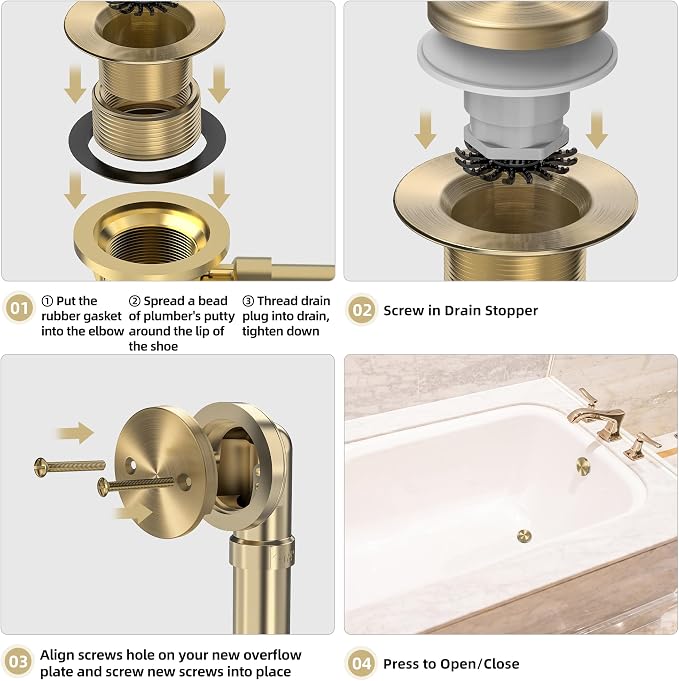 01 ① Put the rubber gasket into the elbow

② Spread a bead of plumber's putty around the lip of the shoe

③ Thread drain plug into drain, tighten down

02 Screw in Drain Stopper

03 Align screws hole on your new overflow plate and screw new screws into place

04 Press to Open/Close