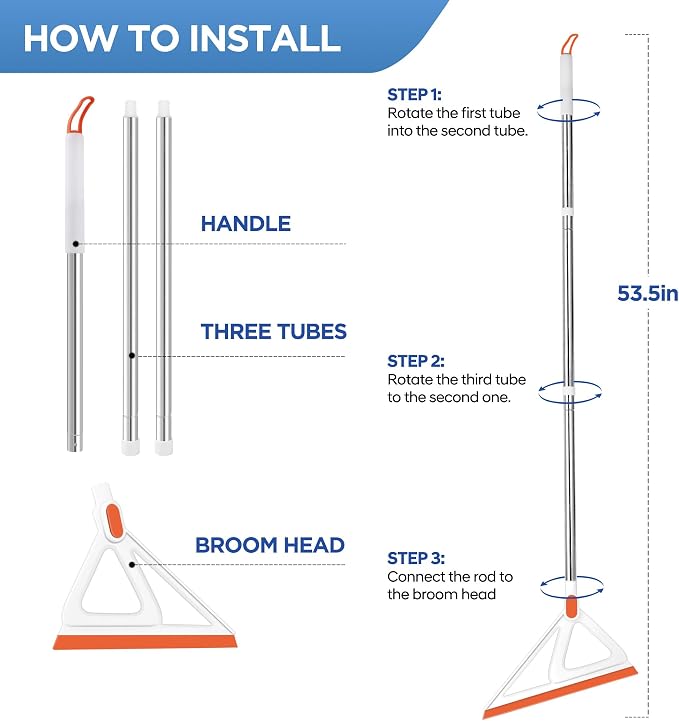 HOW TO INSTALL

HANDLE

THREE TUBES

BROOM HEAD

STEP 1:
Rotate the first tube into the second tube.

STEP 2:
Rotate the third tube to the second one.

STEP 3:
Connect the rod to the broom head

53.5in