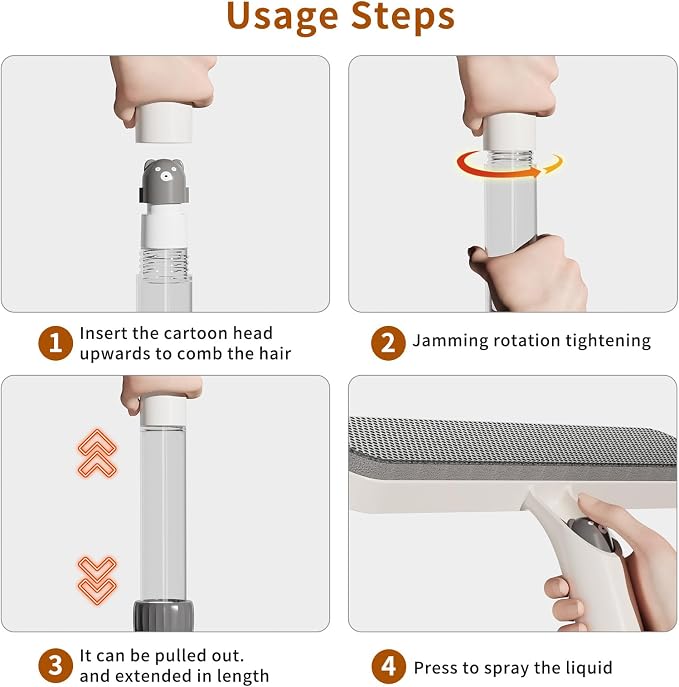 Usage Steps

1 Insert the cartoon head upwards to comb the hair

2 Jamming rotation tightening

3 It can be pulled out. and extended in length

4 Press to spray the liquid