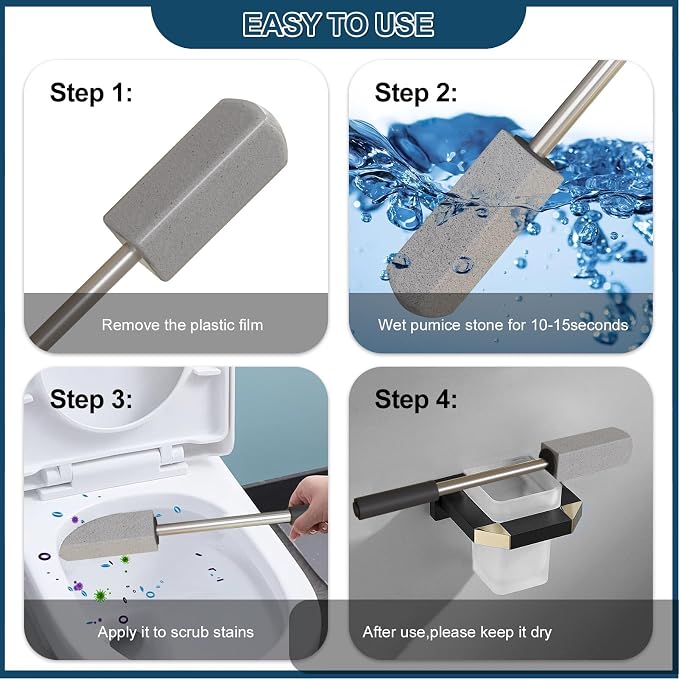 EASY TO USE

Step 1:

Remove the plastic film

Step 2:

Wet pumice stone for 10-15seconds

Step 3:

Apply it to scrub stains

Step 4:

After use,please keep it dry