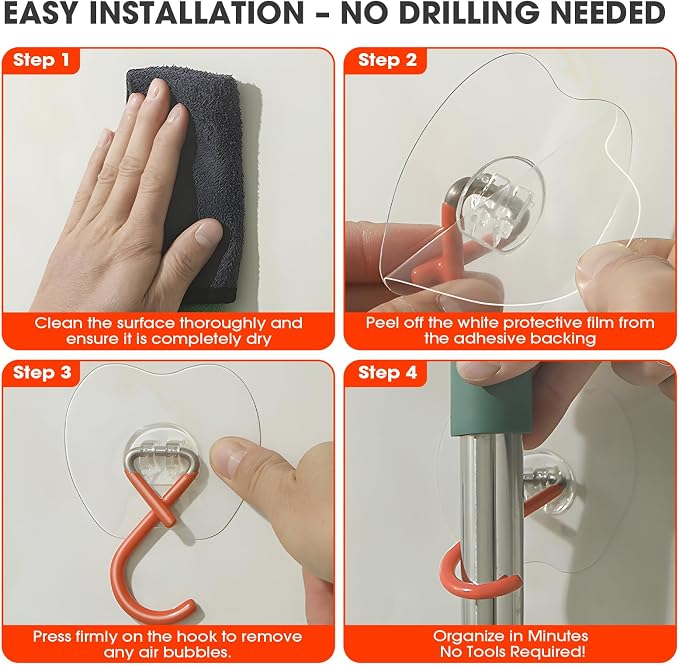 EASY INSTALLATION – NO DRILLING NEEDED

Step 1

Clean the surface thoroughly and ensure it is completely dry

Step 2

Peel off the white protective film from the adhesive backing

Step 3

Press firmly on the hook to remove any air bubbles.

Step 4

Organize in Minutes
No Tools Required!