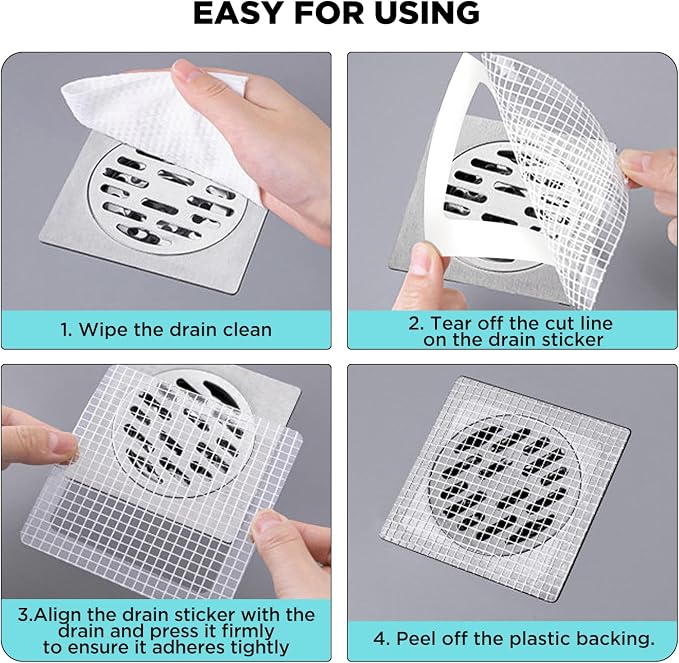 EASY FOR USING

1. Wipe the drain clean

2. Tear off the cut line on the drain sticker

3.Align the drain sticker with the drain and press it firmly to ensure it adheres tightly

4. Peel off the plastic backing.