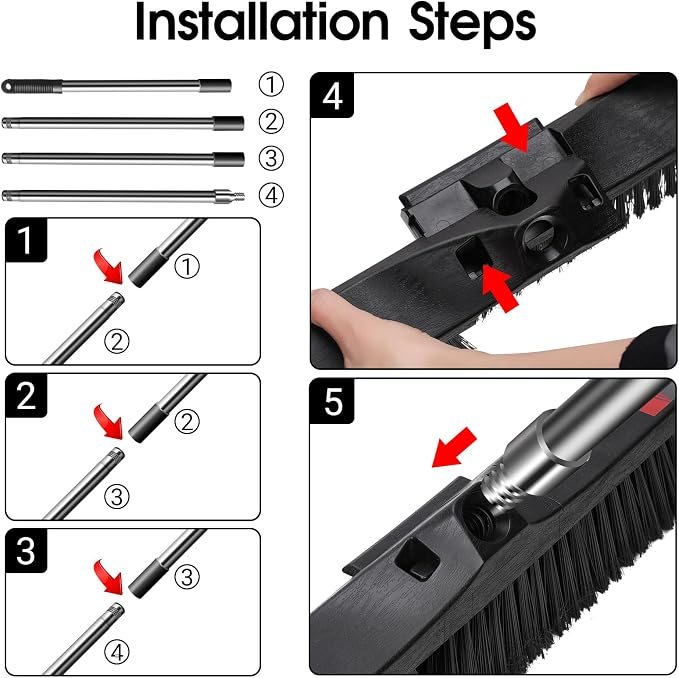 Installation Steps

①
②
③
④

1
①
②

2
②
③

3
③
④

4

5