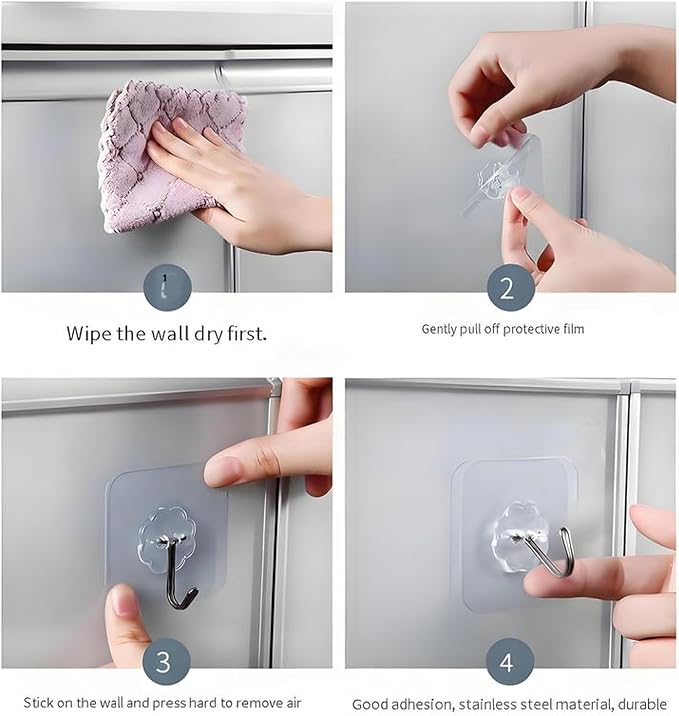 1

Wipe the wall dry first.

2

Gently pull off protective film

3

Stick on the wall and press hard to remove air

4

Good adhesion, stainless steel material, durable