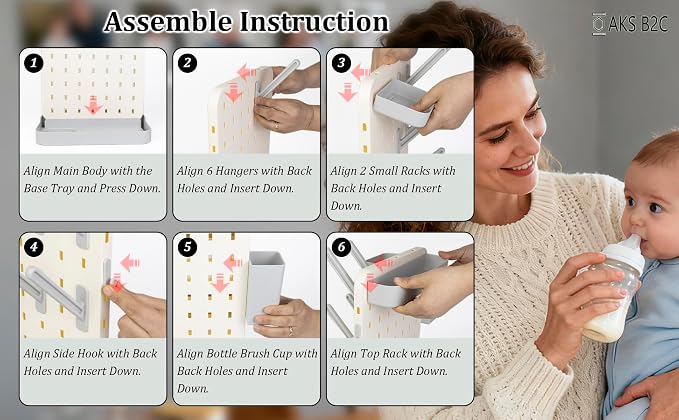 Assemble Instruction

AKS B2C

1
Align Main Body with the Base Tray and Press Down.

2
Align 6 Hangers with Back Holes and Insert Down.

3
Align 2 Small Racks with Back Holes and Insert Down.

4
Align Side Hook with Back Holes and Insert Down.

5
Align Bottle Brush Cup with Back Holes and Insert Down.

6
Align Top Rack with Back Holes and Insert Down.