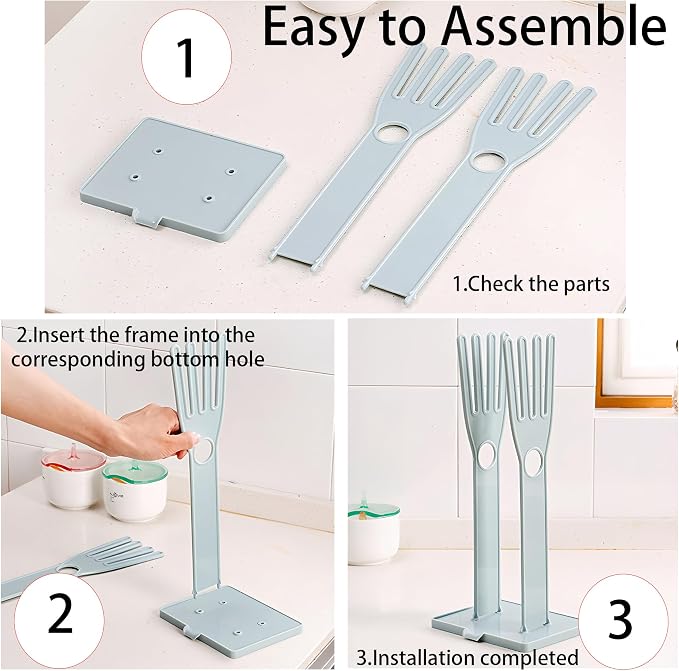 Easy to Assemble

1

1.Check the parts

2.Insert the frame into the corresponding bottom hole

2

3

3.Installation completed