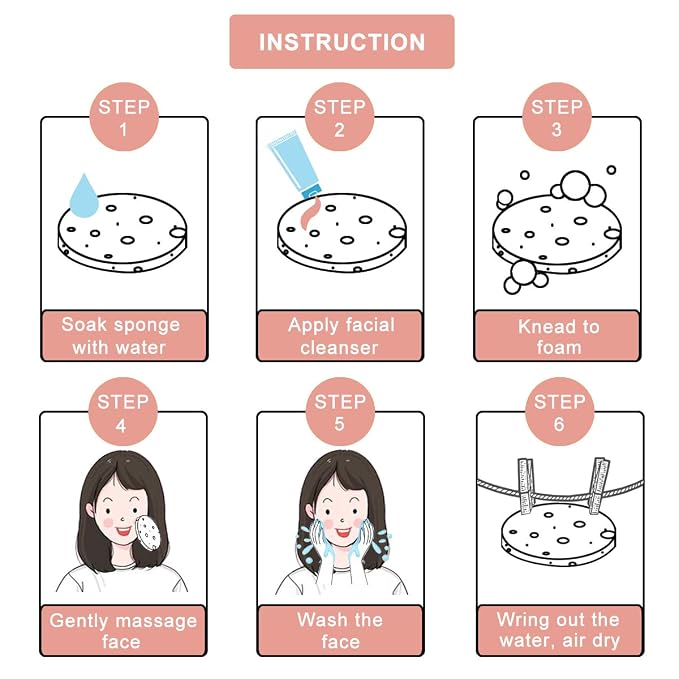 INSTRUCTION

STEP 1

Soak sponge with water

STEP 2

Apply facial cleanser

STEP 3

Knead to foam

STEP 4

Gently massage face

STEP 5

Wash the face

STEP 6

Wring out the water, air dry