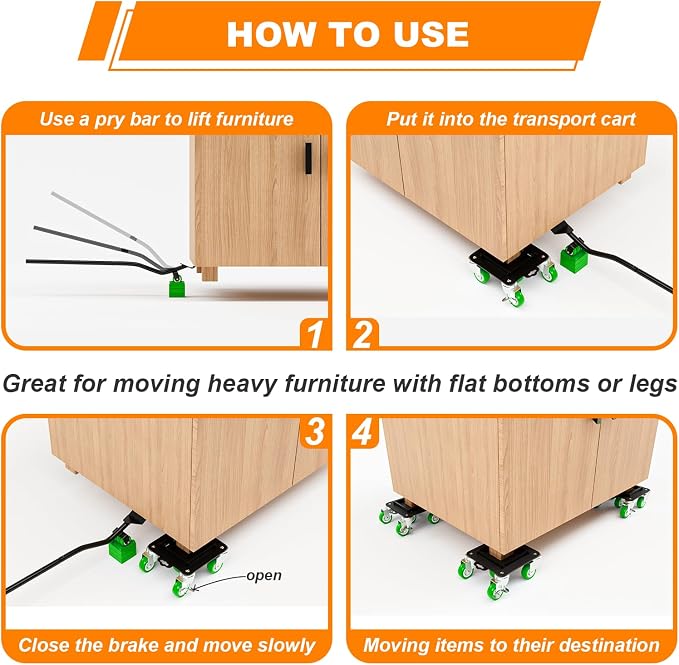 HOW TO USE

Use a pry bar to lift furniture

1

Put it into the transport cart

2

Great for moving heavy furniture with flat bottoms or legs

3

open

Close the brake and move slowly

4

Moving items to their destination