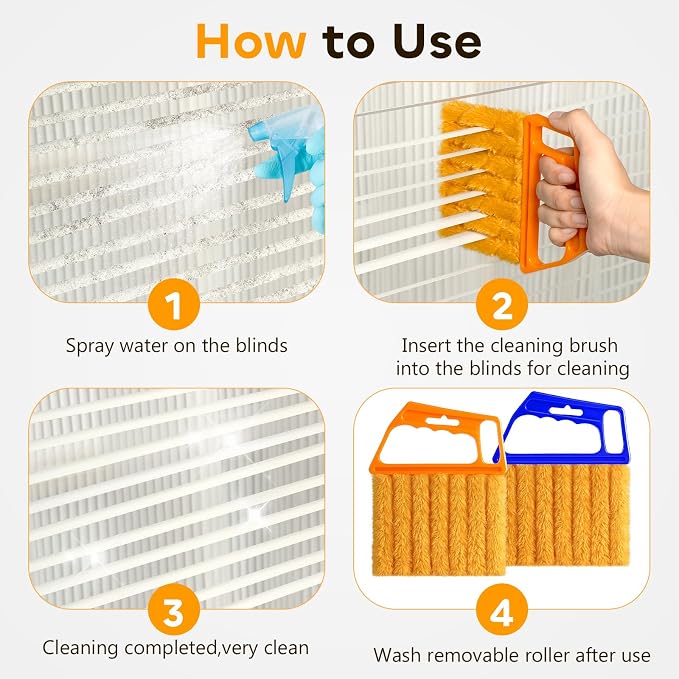 How to Use

1

Spray water on the blinds

2

Insert the cleaning brush into the blinds for cleaning

3

Cleaning completed,very clean

4

Wash removable roller after use