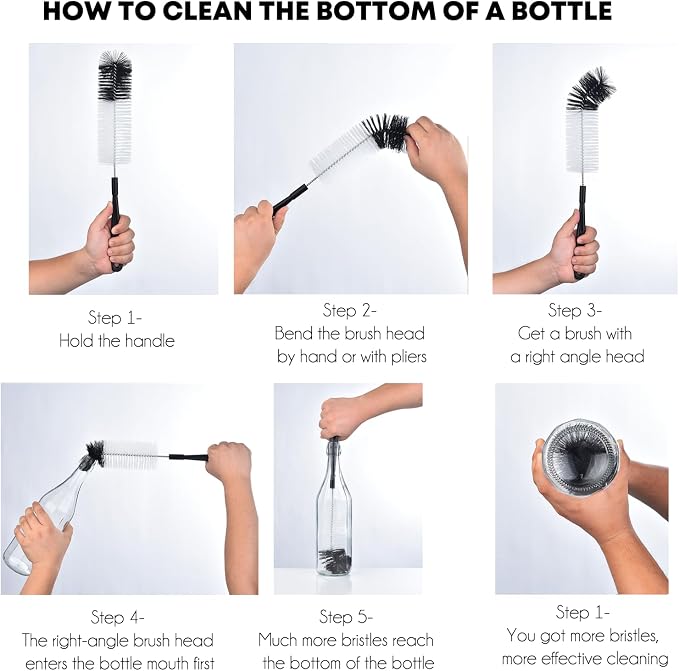 HOW TO CLEAN THE BOTTOM OF A BOTTLE

Step 1-
Hold the handle

Step 2-
Bend the brush head by hand or with pliers

Step 3-
Get a brush with a right angle head

Step 4-
The right-angle brush head enters the bottle mouth first

Step 5-
Much more bristles reach the bottom of the bottle

Step 1-
You got more bristles, more effective cleaning