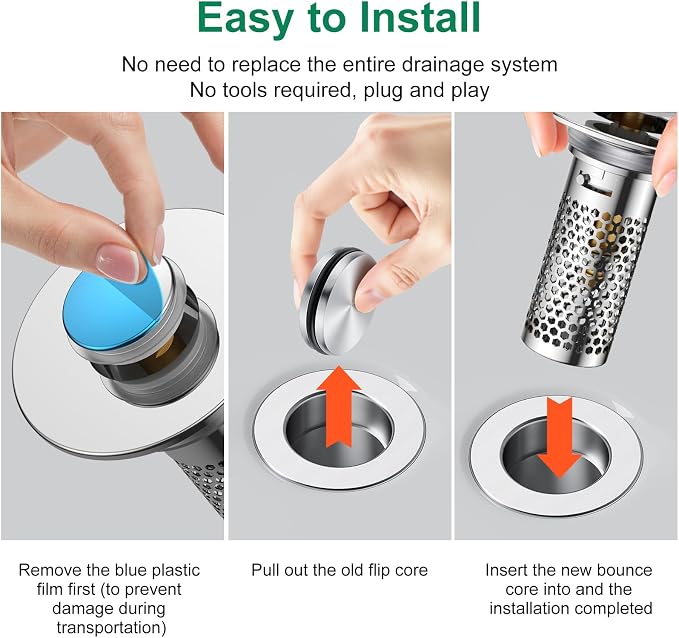 Easy to Install

No need to replace the entire drainage system
No tools required, plug and play

Remove the blue plastic film first (to prevent damage during transportation)

Pull out the old flip core

Insert the new bounce core into and the installation completed