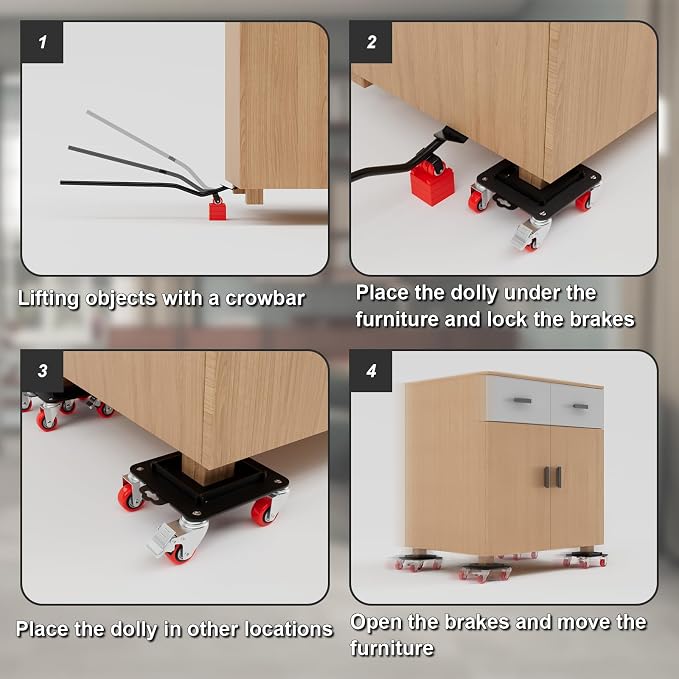 1

Lifting objects with a crowbar

2

Place the dolly under the furniture and lock the brakes

3

Place the dolly in other locations

4

Open the brakes and move the furniture