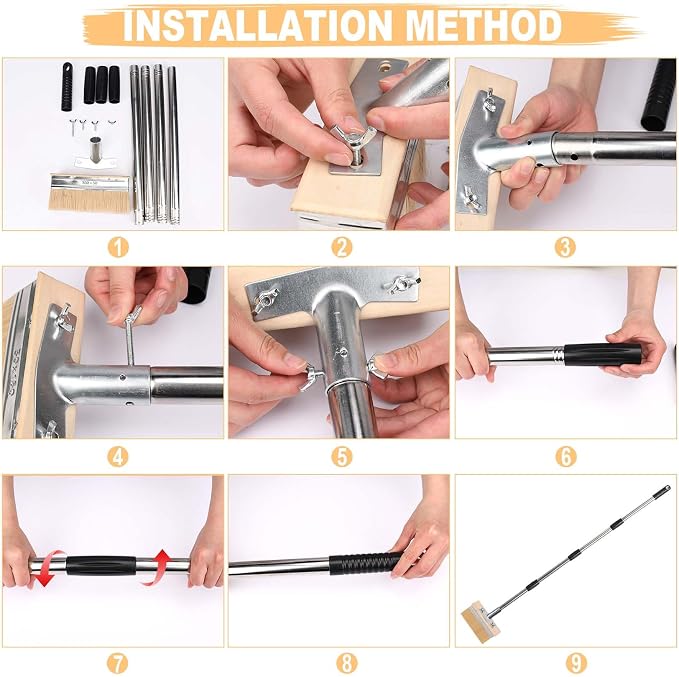 INSTALLATION METHOD

1

2

3

4

5

6

7

8

9