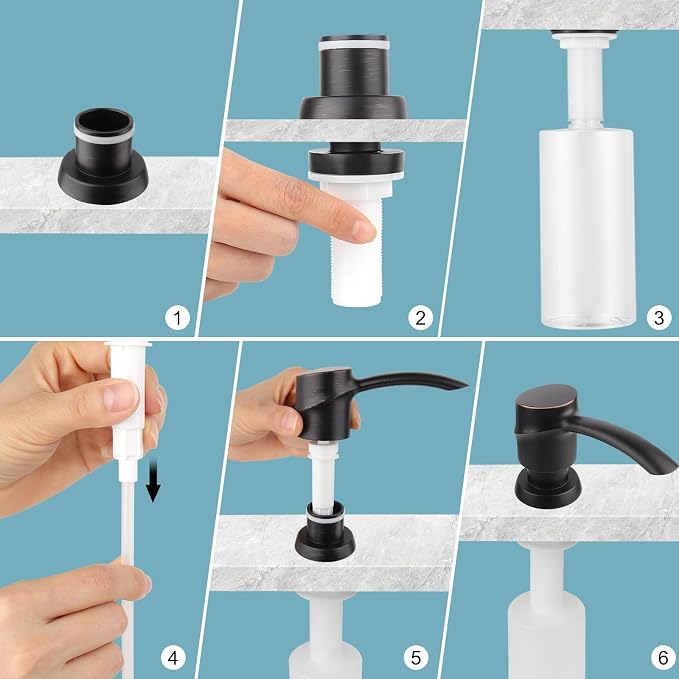 1
2
3
4
5
6