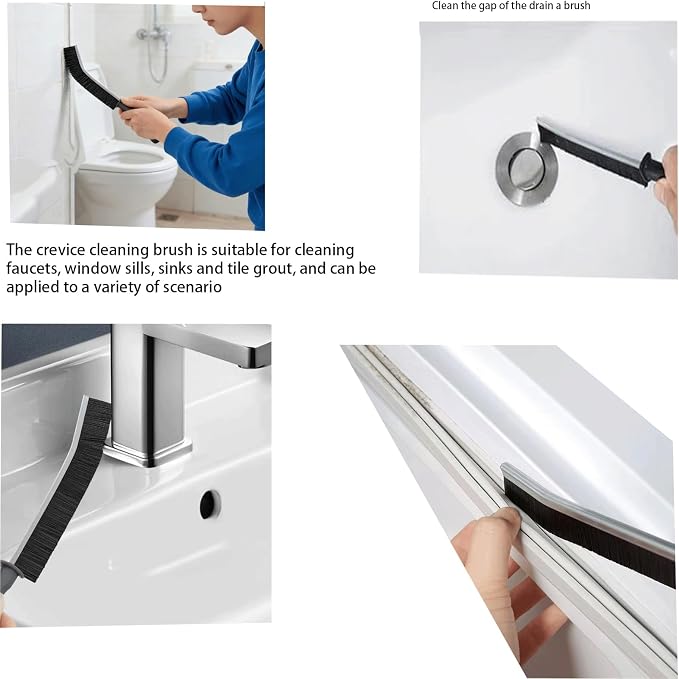 Clean the gap of the drain a brush

The crevice cleaning brush is suitable for cleaning faucets, window sills, sinks and tile grout, and can be applied to a variety of scenario