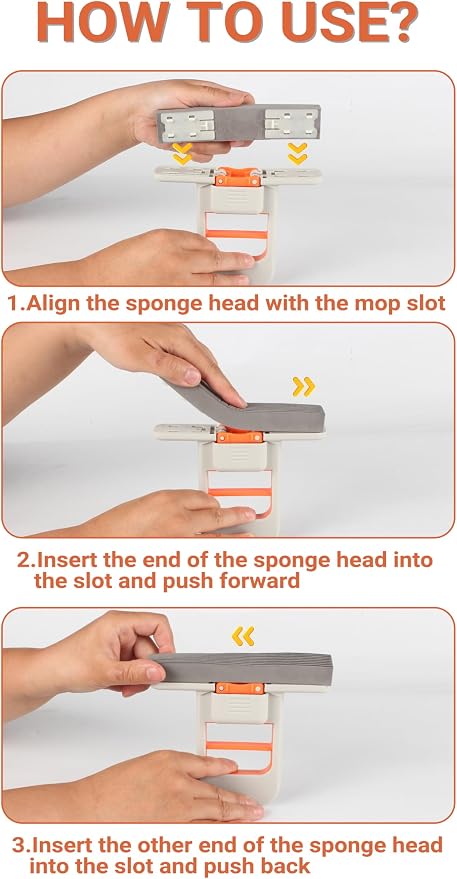 HOW TO USE?

1.Align the sponge head with the mop slot

2.Insert the end of the sponge head into the slot and push forward

3.Insert the other end of the sponge head into the slot and push back