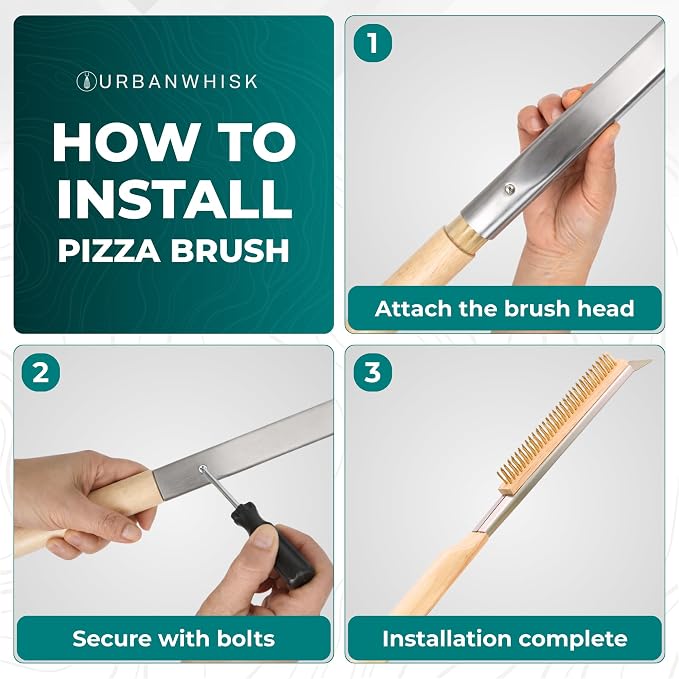 URBANWHISK

HOW TO INSTALL PIZZA BRUSH

1

Attach the brush head

2

Secure with bolts

3

Installation complete