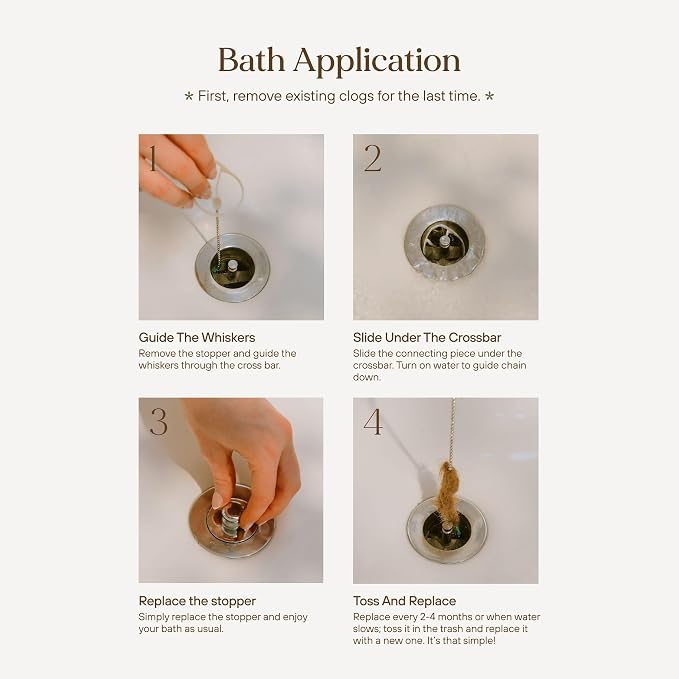 Bath Application

* First, remove existing clogs for the last time. *

1

Guide The Whiskers
Remove the stopper and guide the whiskers through the cross bar.

2

Slide Under The Crossbar
Slide the connecting piece under the crossbar. Turn on water to guide chain down.

3

Replace the stopper
Simply replace the stopper and enjoy your bath as usual.

4

Toss And Replace
Replace every 2-4 months or when water slows; toss it in the trash and replace it with a new one. It's that simple!