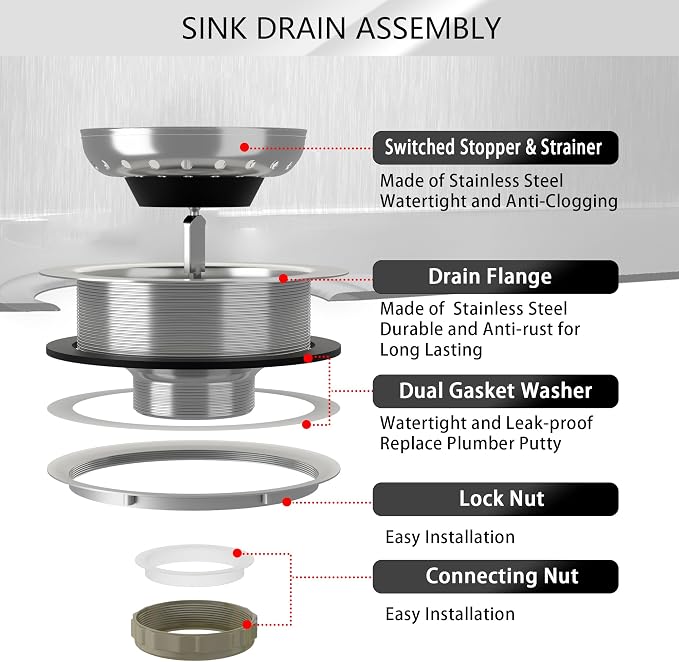 SINK DRAIN ASSEMBLY

Switched Stopper & Strainer

Made of Stainless Steel
Watertight and Anti-Clogging

Drain Flange

Made of Stainless Steel
Durable and Anti-rust for Long Lasting

Dual Gasket Washer

Watertight and Leak-proof
Replace Plumber Putty

Lock Nut

Easy Installation

Connecting Nut

Easy Installation