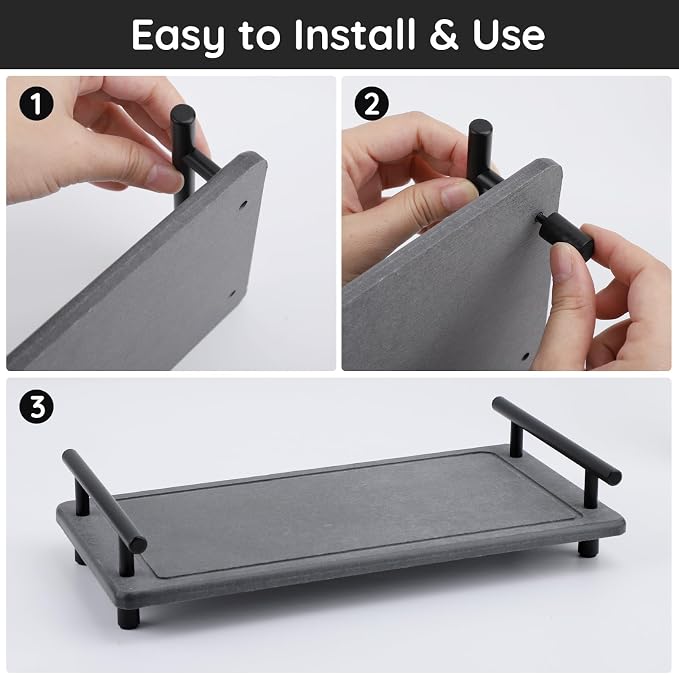 Easy to Install & Use

1

2

3