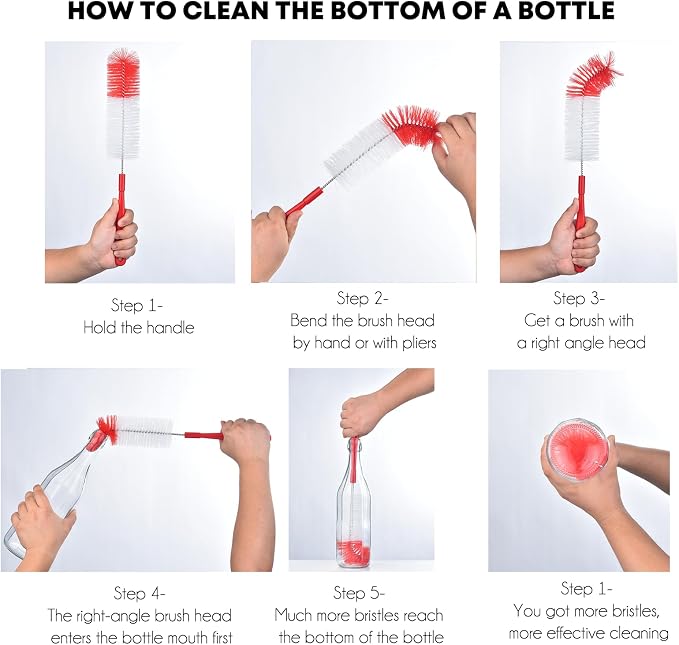 HOW TO CLEAN THE BOTTOM OF A BOTTLE

Step 1-
Hold the handle

Step 2-
Bend the brush head by hand or with pliers

Step 3-
Get a brush with a right angle head

Step 4-
The right-angle brush head enters the bottle mouth first

Step 5-
Much more bristles reach the bottom of the bottle

Step 1-
You got more bristles, more effective cleaning