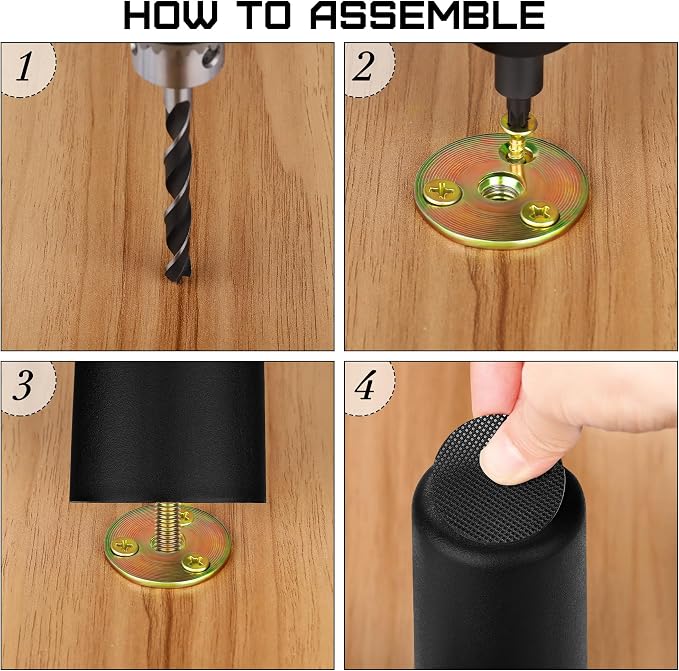 HOW TO ASSEMBLE

1

2

3

4