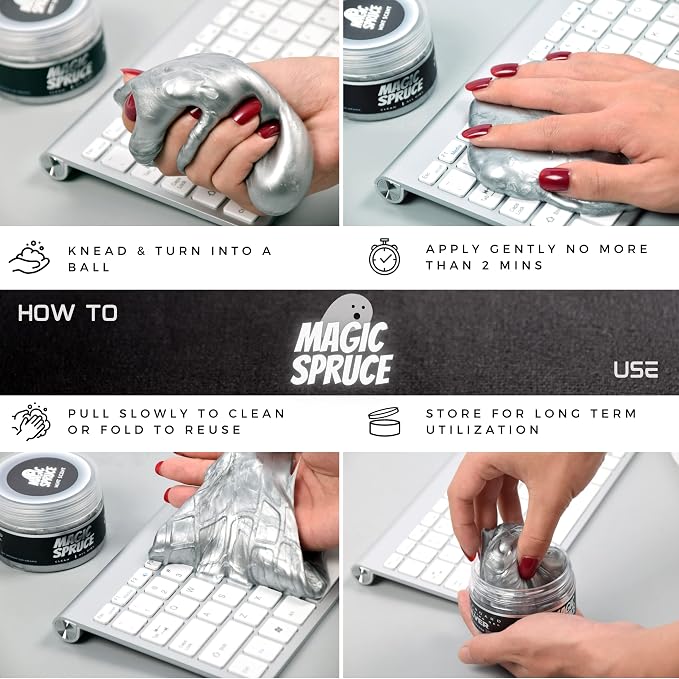 MAGIC SPRUCE

MAGIC SPRUCE

KNEAD & TURN INTO A BALL

APPLY GENTLY NO MORE THAN 2 MINS

HOW TO

MAGIC SPRUCE

USE

PULL SLOWLY TO CLEAN OR FOLD TO REUSE

STORE FOR LONG TERM UTILIZATION

MAGIC SPRUCE

MAGIC SPRUCE