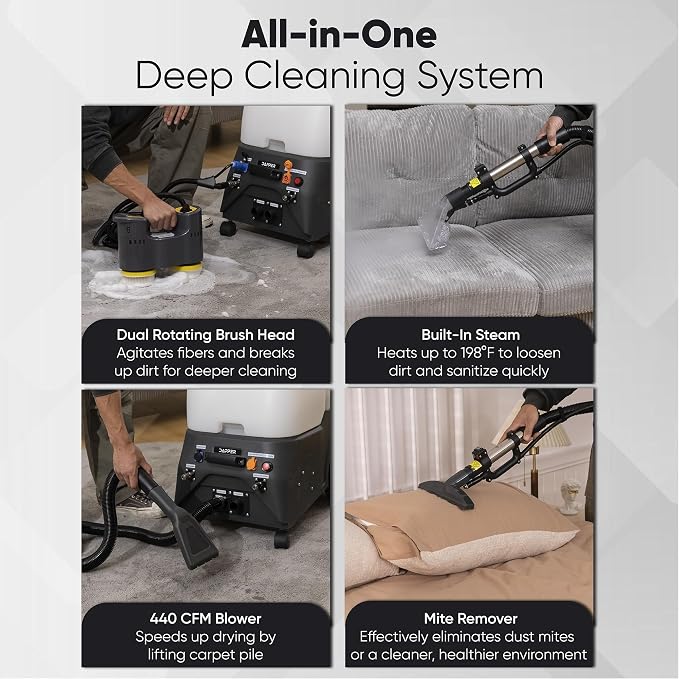 All-in-One
Deep Cleaning System

DAPPER

Dual Rotating Brush Head
Agitates fibers and breaks up dirt for deeper cleaning

Built-In Steam
Heats up to 198°F to loosen dirt and sanitize quickly

DAPPER

440 CFM Blower
Speeds up drying by lifting carpet pile

Mite Remover
Effectively eliminates dust mites or a cleaner, healthier environment