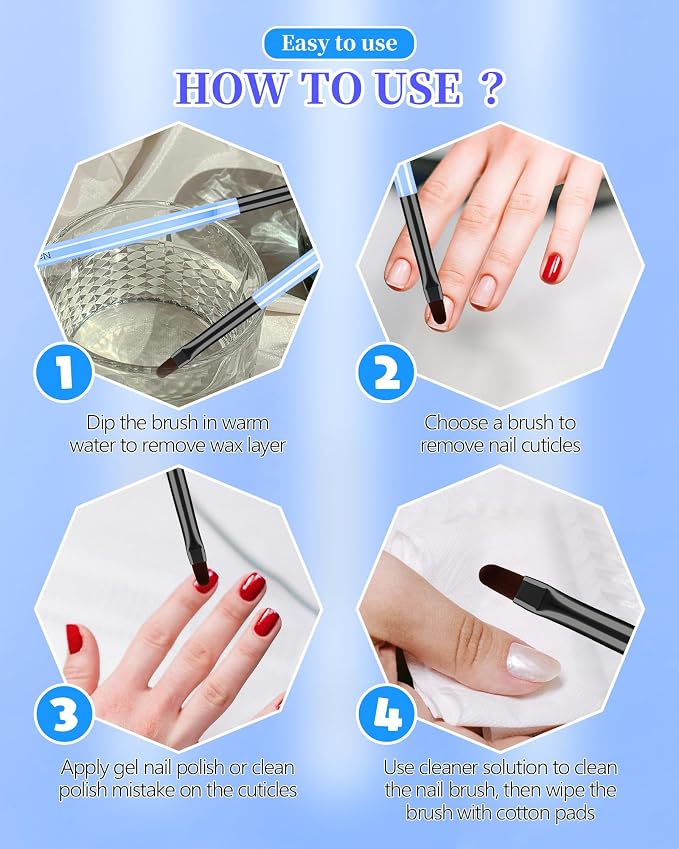 Easy to use

HOW TO USE ?

1

Dip the brush in warm water to remove wax layer

2

Choose a brush to remove nail cuticles

3

Apply gel nail polish or clean polish mistake on the cuticles

4

Use cleaner solution to clean the nail brush, then wipe the brush with cotton pads