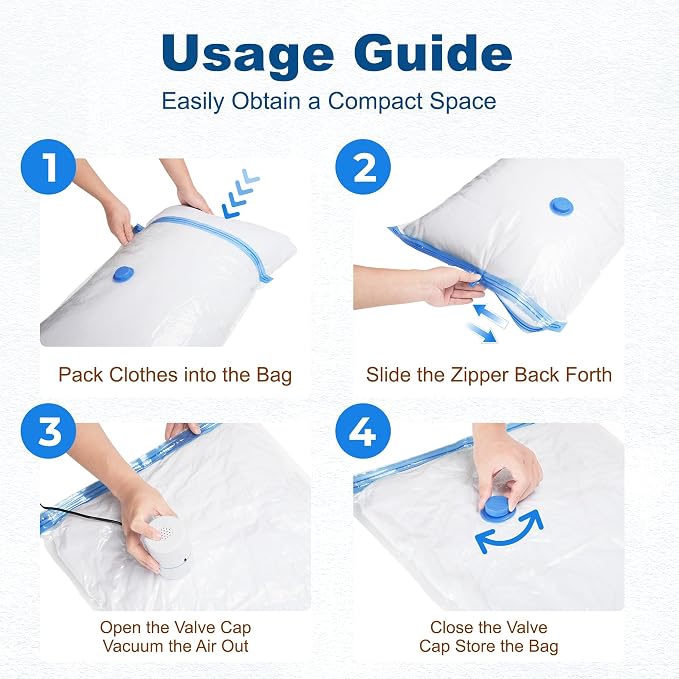 Usage Guide

Easily Obtain a Compact Space

1

Pack Clothes into the Bag

2

Slide the Zipper Back Forth

3

Open the Valve Cap
Vacuum the Air Out

4

Close the Valve
Cap Store the Bag