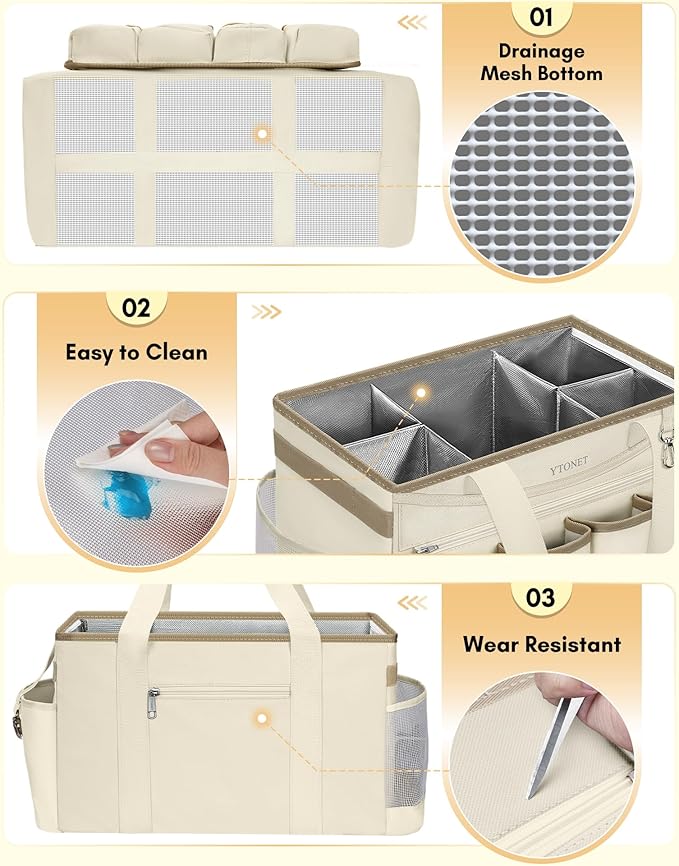 01
Drainage Mesh Bottom

02
Easy to Clean

YTONET

03
Wear Resistant