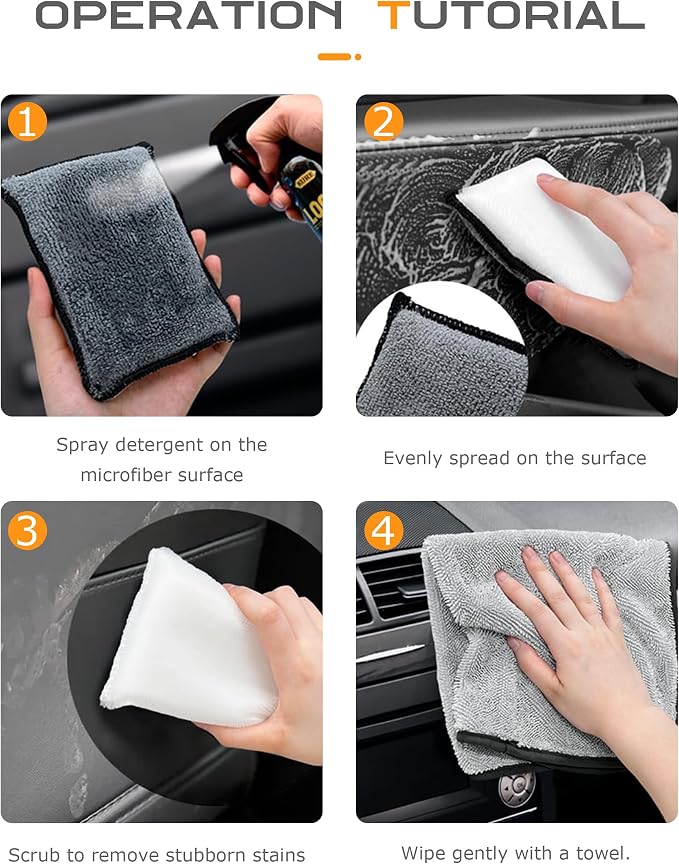 OPERATION TUTORIAL

1

Spray detergent on the microfiber surface

2

Evenly spread on the surface

3

Scrub to remove stubborn stains

4

Wipe gently with a towel.