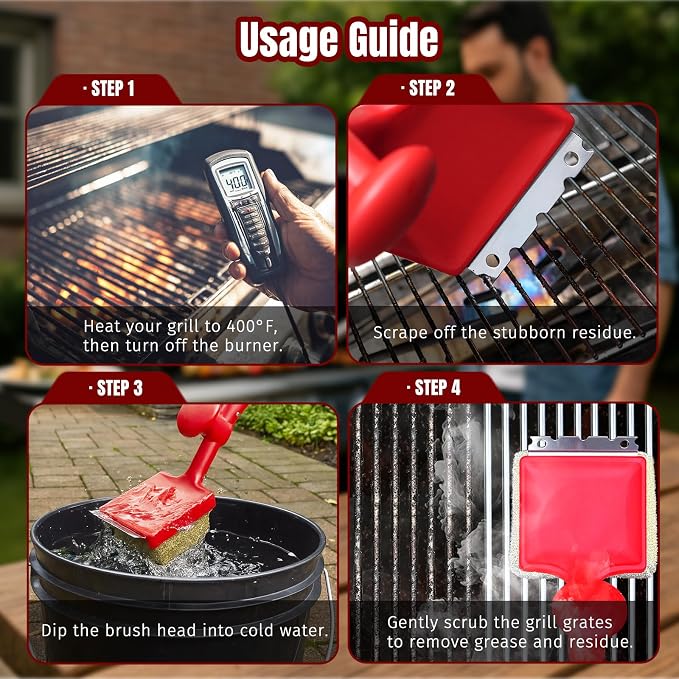 Usage Guide

· STEP 1

400

Heat your grill to 400°F, then turn off the burner.

· STEP 2

Scrape off the stubborn residue.

· STEP 3

Dip the brush head into cold water.

· STEP 4

Gently scrub the grill grates to remove grease and residue.