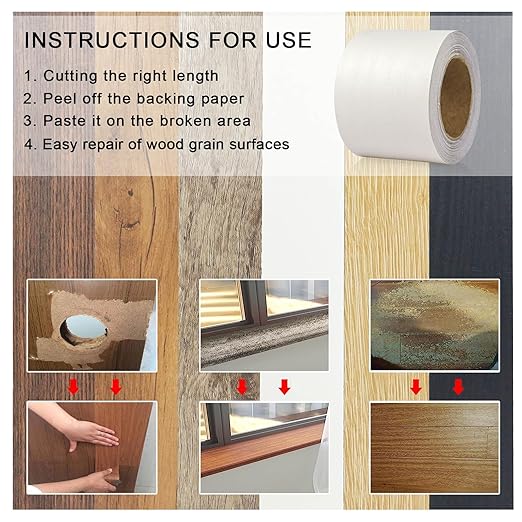 INSTRUCTIONS FOR USE

1. Cutting the right length
2. Peel off the backing paper
3. Paste it on the broken area
4. Easy repair of wood grain surfaces