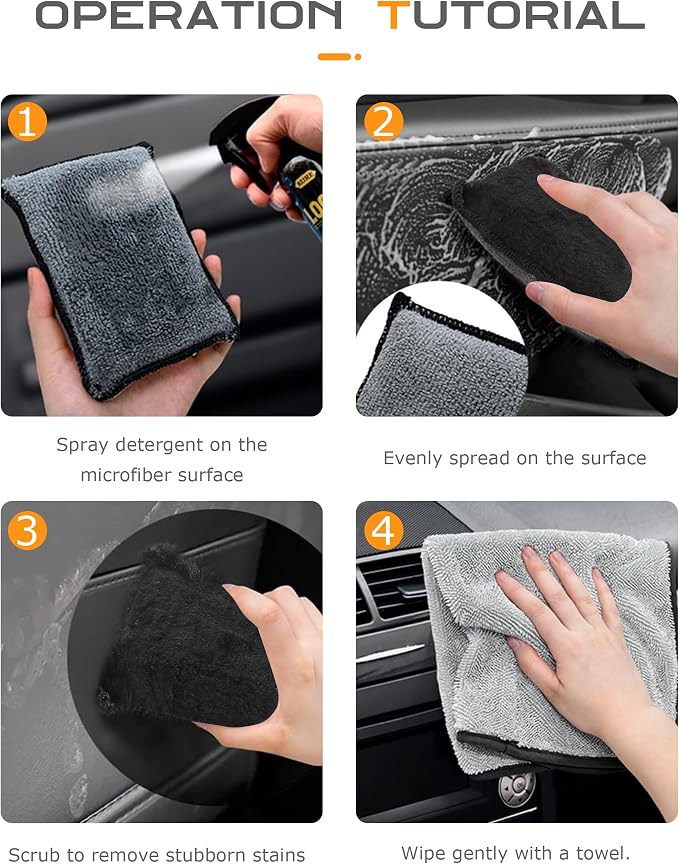 OPERATION TUTORIAL

1

Spray detergent on the microfiber surface

2

Evenly spread on the surface

3

Scrub to remove stubborn stains

4

Wipe gently with a towel.