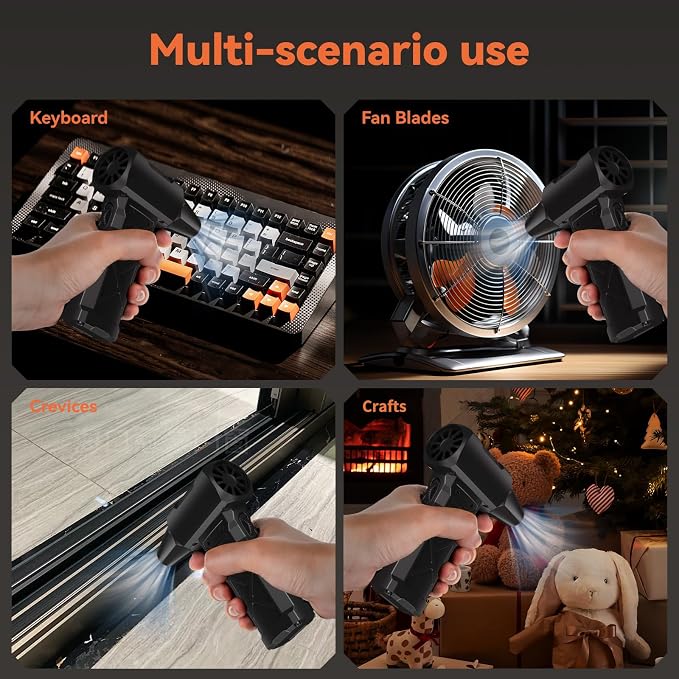 Multi-scenario use

Keyboard

Fan Blades

Crevices

Crafts