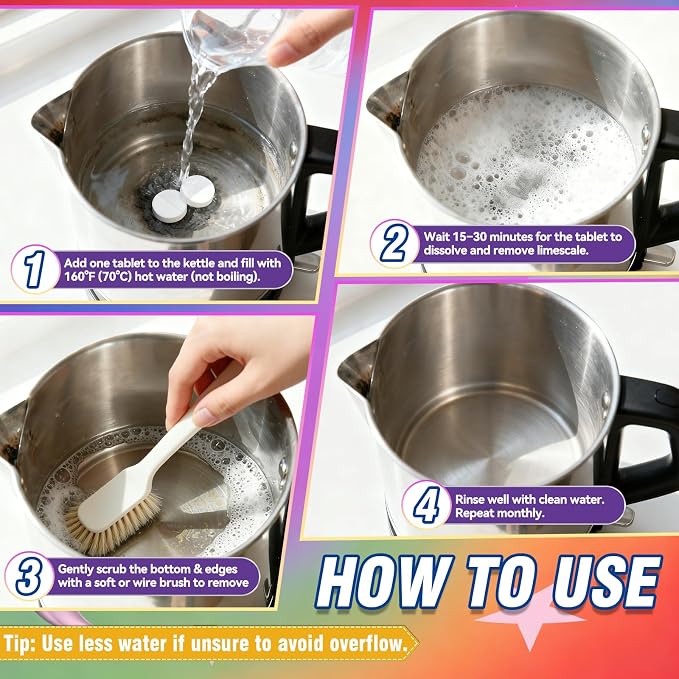 1 Add one tablet to the kettle and fill with 160°F (70°C) hot water (not boiling).

2 Wait 15–30 minutes for the tablet to dissolve and remove limescale.

3 Gently scrub the bottom & edges with a soft or wire brush to remove

4 Rinse well with clean water. Repeat monthly.

HOW TO USE

Tip: Use less water if unsure to avoid overflow.